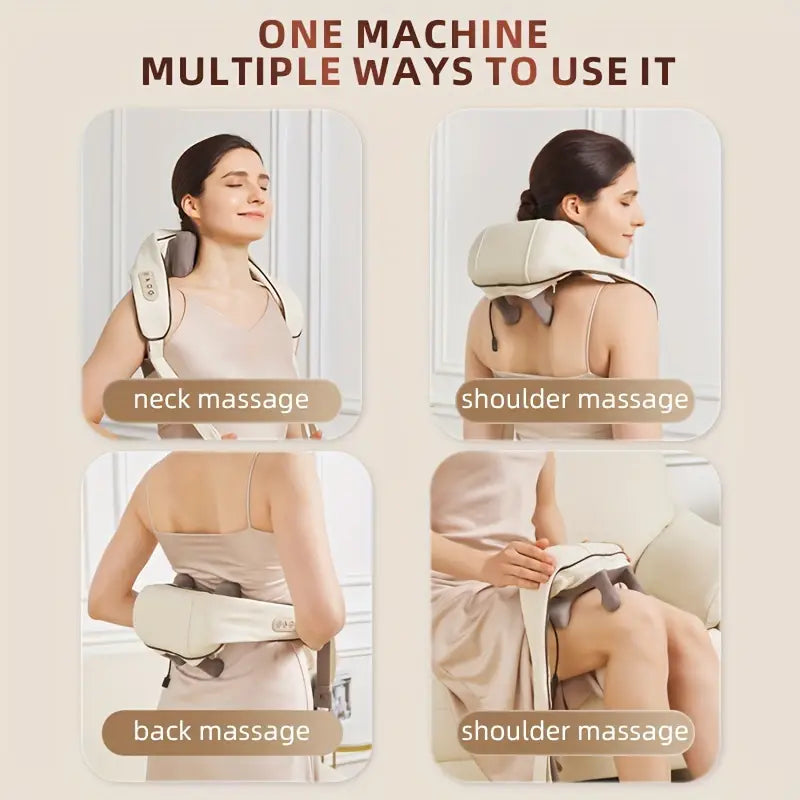 ONE MACHINE
MULTIPLE WAYS TO USE IT

neck massage

shoulder massage

back massage

shoulder massage