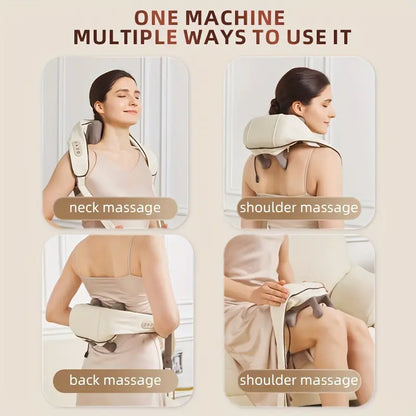 ONE MACHINE
MULTIPLE WAYS TO USE IT

neck massage

shoulder massage

back massage

shoulder massage